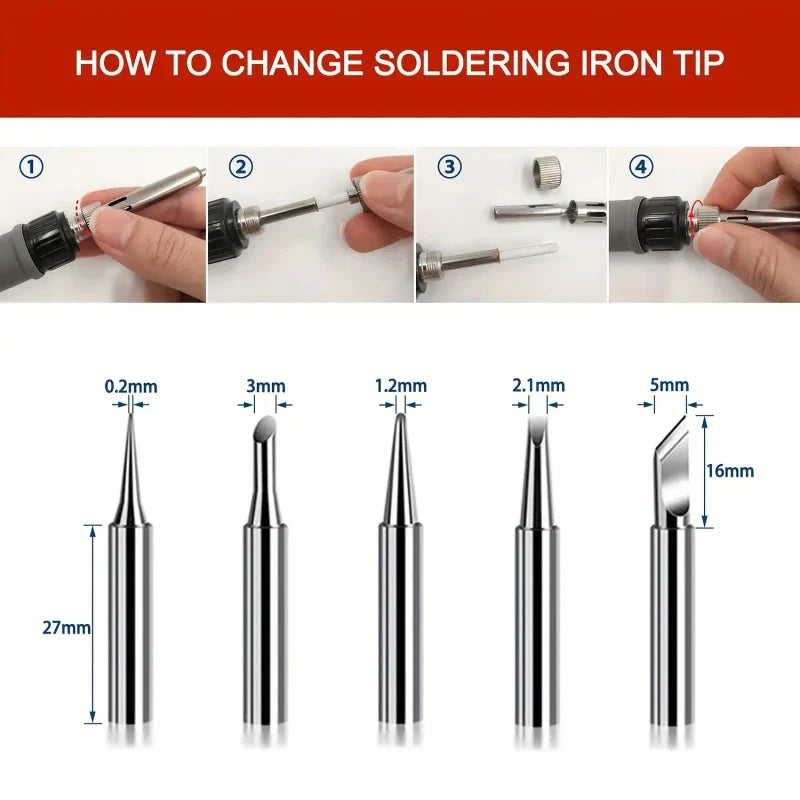 HOW TO CHANGE SOLDERING IRON TIP

①

②

③

④

0.2mm

3mm

1.2mm

2.1mm

5mm

16mm

27mm