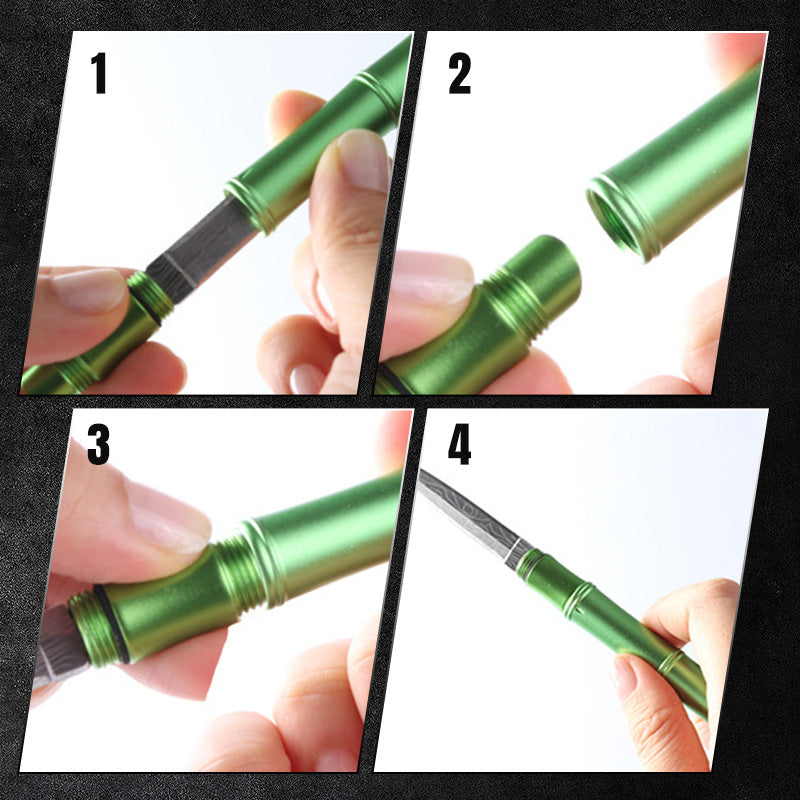 1

2

3

4