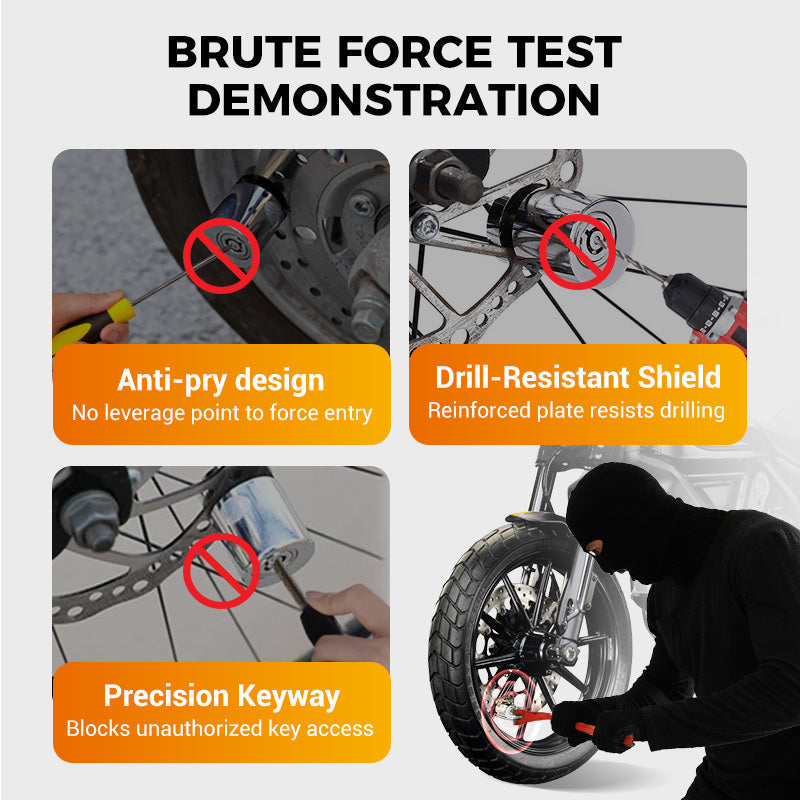 BRUTE FORCE TEST DEMONSTRATION

Anti-pry design
No leverage point to force entry

Drill-Resistant Shield
Reinforced plate resists drilling

Precision Keyway
Blocks unauthorized key access